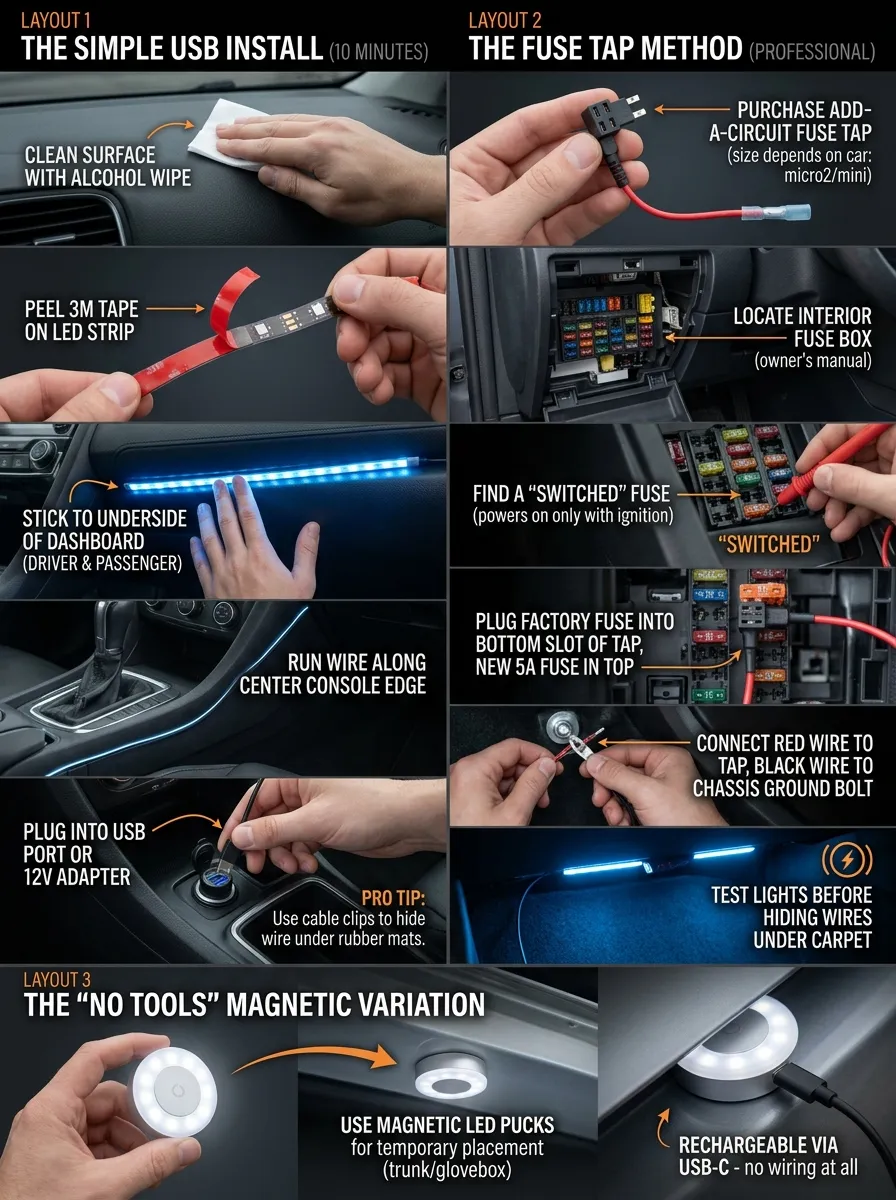 LAYOUT 1
THE SIMPLE USB INSTALL (10 MINUTES)

CLEAN SURFACE WITH ALCOHOL WIPE

PEEL 3M TAPE ON LED STRIP

STICK TO UNDERSIDE OF DASHBOARD (DRIVER & PASSENGER)

RUN WIRE ALONG CENTER CONSOLE EDGE

PLUG INTO USB PORT OR 12V ADAPTER

PRO TIP: Use cable clips to hide wire under rubber mats.

LAYOUT 2
THE FUSE TAP METHOD (PROFESSIONAL)

PURCHASE ADD-A-CIRCUIT FUSE TAP (size depends on car: micro2/mini)

LOCATE INTERIOR FUSE BOX (owner's manual)

FIND A "SWITCHED" FUSE (powers on only with ignition)

"SWITCHED"

PLUG FACTORY FUSE INTO BOTTOM SLOT OF TAP, NEW 5A FUSE IN TOP

CONNECT RED WIRE TO TAP, BLACK WIRE TO CHASSIS GROUND BOLT

TEST LIGHTS BEFORE HIDING WIRES UNDER CARPET

LAYOUT 3
THE "NO TOOLS" MAGNETIC VARIATION

USE MAGNETIC LED PUCKS for temporary placement (trunk/glovebox)

RECHARGEABLE VIA USB-C - no wiring at all