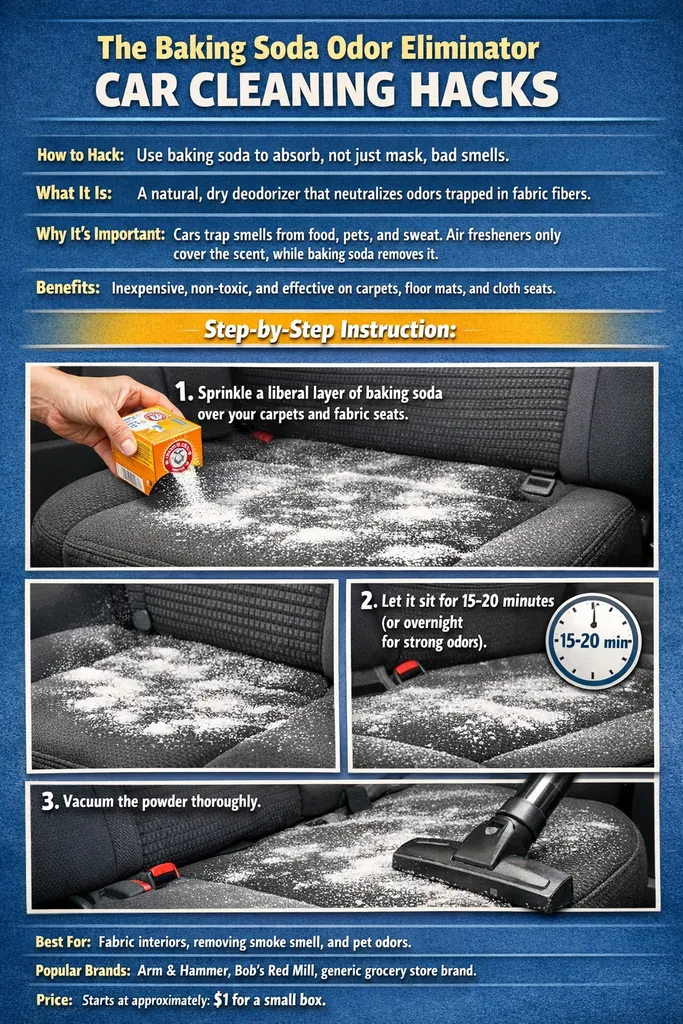 The Baking Soda Odor Eliminator
CAR CLEANING HACKS

How to Hack: Use baking soda to absorb, not just mask, bad smells.

What It Is: A natural, dry deodorizer that neutralizes odors trapped in fabric fibers.

Why It's Important: Cars trap smells from food, pets, and sweat. Air fresheners only cover the scent, while baking soda removes it.

Benefits: Inexpensive, non-toxic, and effective on carpets, floor mats, and cloth seats.

Step-by-Step Instruction:

1. Sprinkle a liberal layer of baking soda over your carpets and fabric seats.

2. Let it sit for 15-20 minutes (or overnight for strong odors).

15-20 min

3. Vacuum the powder thoroughly.

Best For: Fabric interiors, removing smoke smell, and pet odors.

Popular Brands: Arm & Hammer, Bob's Red Mill, generic grocery store brand.

Price: Starts at approximately: $1 for a small box.