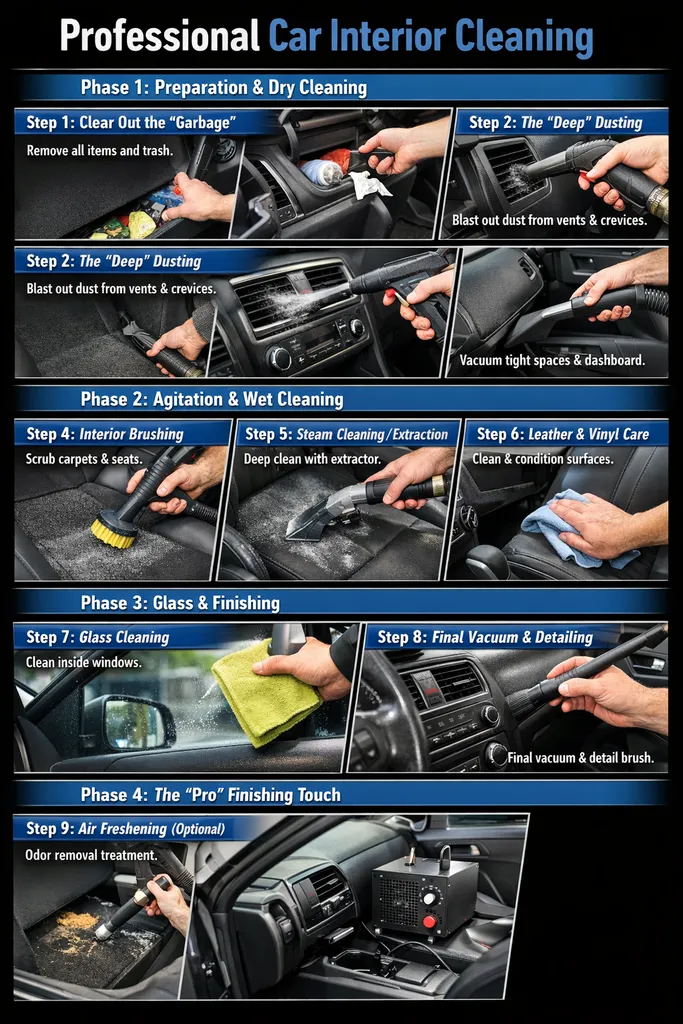 Professional Car Interior Cleaning

Phase 1: Preparation & Dry Cleaning

Step 1: Clear Out the "Garbage"

Remove all items and trash.

Step 2: The "Deep" Dusting

Blast out dust from vents & crevices.

Step 2: The "Deep" Dusting

Blast out dust from vents & crevices.

Vacuum tight spaces & dashboard.

Phase 2: Agitation & Wet Cleaning

Step 4: Interior Brushing

Scrub carpets & seats.

Step 5: Steam Cleaning/Extraction

Deep clean with extractor.

Step 6: Leather & Vinyl Care

Clean & condition surfaces.

Phase 3: Glass & Finishing

Step 7: Glass Cleaning

Clean inside windows.

Step 8: Final Vacuum & Detailing

Final vacuum & detail brush.

Phase 4: The "Pro" Finishing Touch

Step 9: Air Freshening (Optional)

Odor removal treatment.