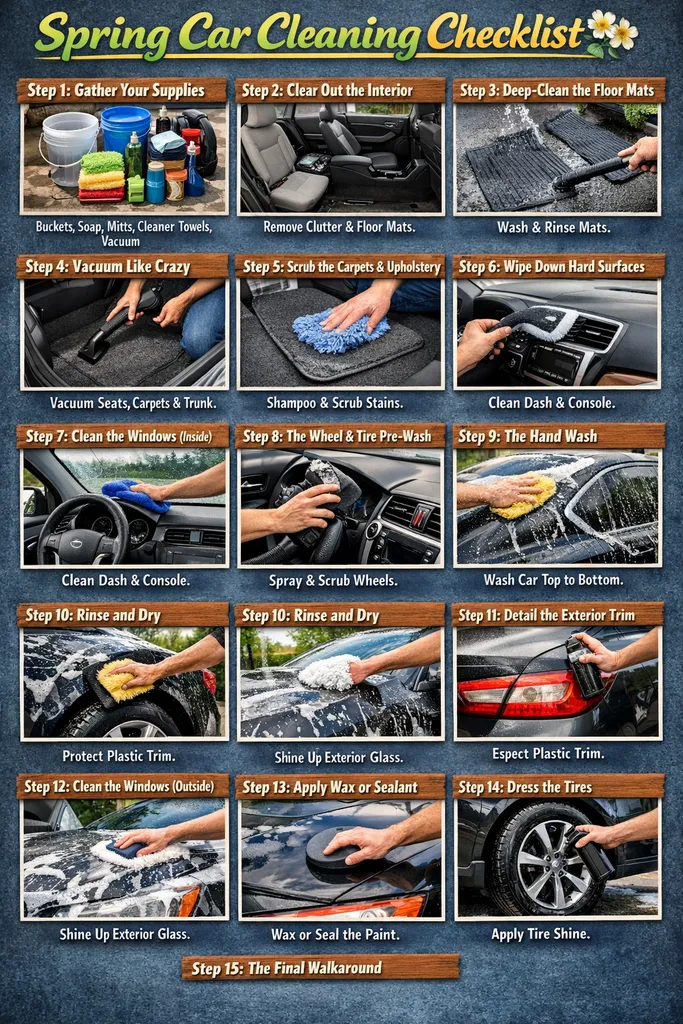 Spring Car Cleaning Checklist

Step 1: Gather Your Supplies
Buckets, Soap, Mitts, Cleaner Towels, Vacuum

Step 2: Clear Out the Interior
Remove Clutter & Floor Mats.

Step 3: Deep-Clean the Floor Mats
Wash & Rinse Mats.

Step 4: Vacuum Like Crazy
Vacuum Seats, Carpets & Trunk.

Step 5: Scrub the Carpets & Upholstery
Shampoo & Scrub Stains.

Step 6: Wipe Down Hard Surfaces
Clean Dash & Console.

Step 7: Clean the Windows (Inside)
Clean Dash & Console.

Step 8: The Wheel & Tire Pre-Wash
Spray & Scrub Wheels.

Step 9: The Hand Wash
Wash Car Top to Bottom.

Step 10: Rinse and Dry
Protect Plastic Trim.

Step 10: Rinse and Dry
Shine Up Exterior Glass.

Step 11: Detail the Exterior Trim
Espect Plastic Trim.

Step 12: Clean the Windows (Outside)
Shine Up Exterior Glass.

Step 13: Apply Wax or Sealant
Wax or Seal the Paint.

Step 14: Dress the Tires
Apply Tire Shine.

Step 15: The Final Walkaround