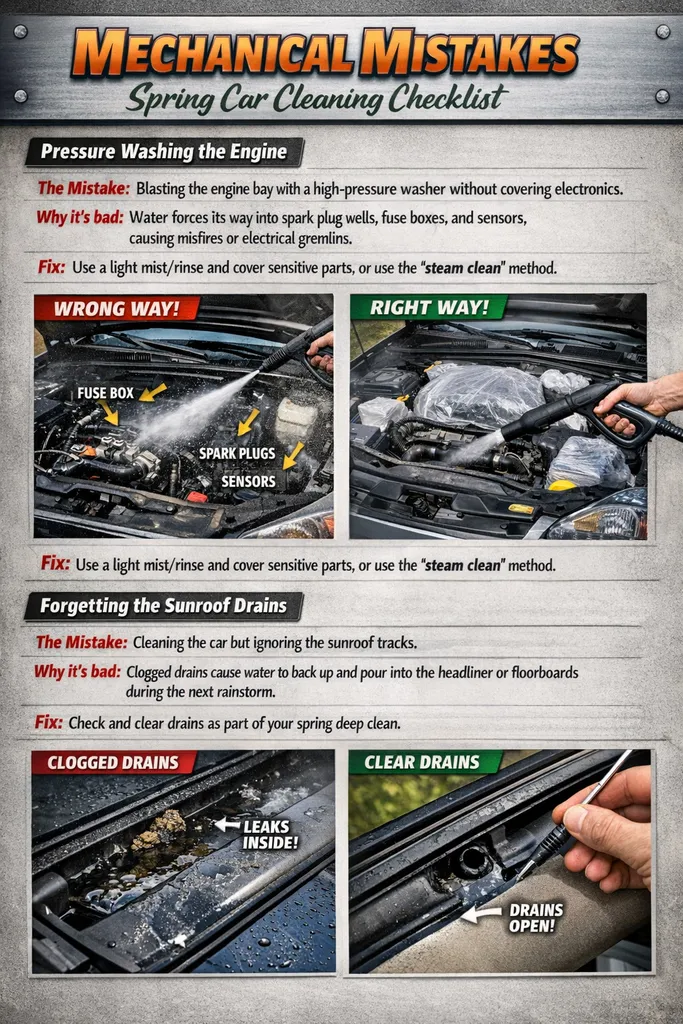 MECHANICAL MISTAKES
Spring Car Cleaning Checklist

Pressure Washing the Engine

The Mistake: Blasting the engine bay with a high-pressure washer without covering electronics.

Why it's bad: Water forces its way into spark plug wells, fuse boxes, and sensors, causing misfires or electrical gremlins.

Fix: Use a light mist/rinse and cover sensitive parts, or use the "steam clean" method.

WRONG WAY!

FUSE BOX

SPARK PLUGS

SENSORS

RIGHT WAY!

Fix: Use a light mist/rinse and cover sensitive parts, or use the "steam clean" method.

Forgetting the Sunroof Drains

The Mistake: Cleaning the car but ignoring the sunroof tracks.

Why it's bad: Clogged drains cause water to back up and pour into the headliner or floorboards during the next rainstorm.

Fix: Check and clear drains as part of your spring deep clean.

CLOGGED DRAINS

LEAKS INSIDE!

CLEAR DRAINS

DRAINS OPEN!