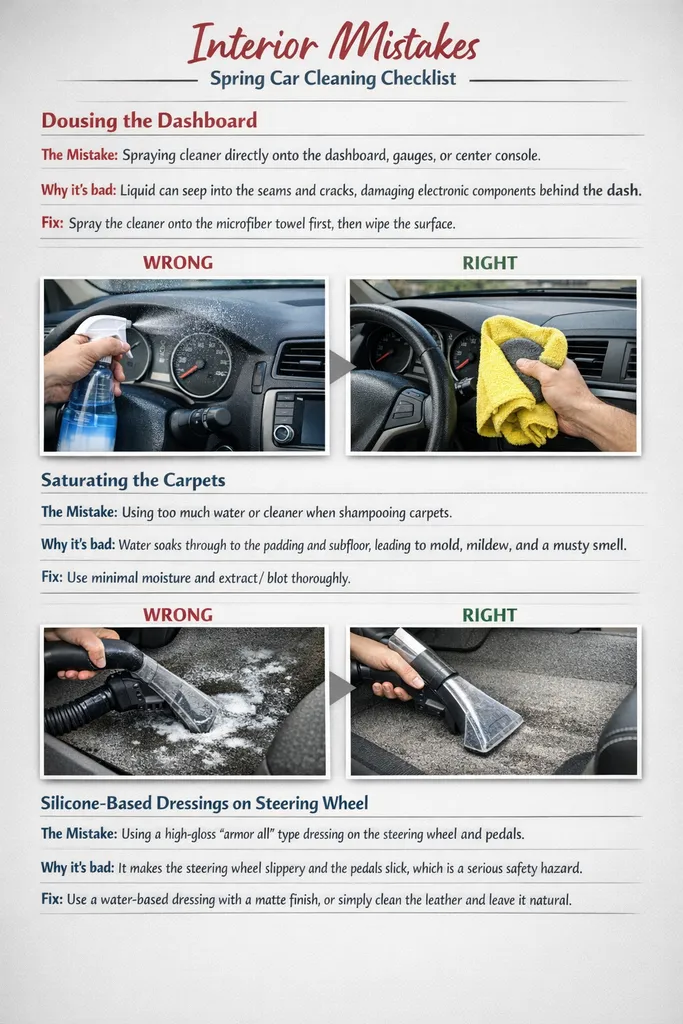 Interior Mistakes

Spring Car Cleaning Checklist

Dousing the Dashboard

The Mistake: Spraying cleaner directly onto the dashboard, gauges, or center console.

Why it's bad: Liquid can seep into the seams and cracks, damaging electronic components behind the dash.

Fix: Spray the cleaner onto the microfiber towel first, then wipe the surface.

WRONG

RIGHT

Saturating the Carpets

The Mistake: Using too much water or cleaner when shampooing carpets.

Why it's bad: Water soaks through to the padding and subfloor, leading to mold, mildew, and a musty smell.

Fix: Use minimal moisture and extract/ blot thoroughly.

WRONG

RIGHT

Silicone-Based Dressings on Steering Wheel

The Mistake: Using a high-gloss "armor all" type dressing on the steering wheel and pedals.

Why it's bad: It makes the steering wheel slippery and the pedals slick, which is a serious safety hazard.

Fix: Use a water-based dressing with a matte finish, or simply clean the leather and leave it natural.