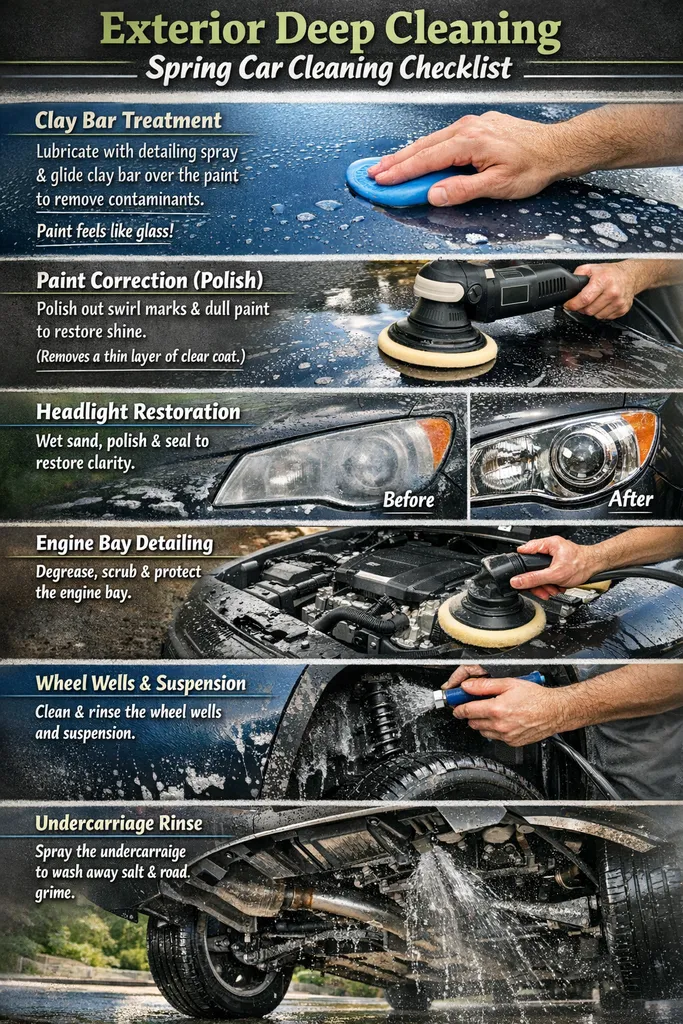 Exterior Deep Cleaning
Spring Car Cleaning Checklist

Clay Bar Treatment
Lubricate with detailing spray & glide clay bar over the paint to remove contaminants.
Paint feels like glass!

Paint Correction (Polish)
Polish out swirl marks & dull paint to restore shine.
(Removes a thin layer of clear coat.)

Headlight Restoration
Wet sand, polish & seal to restore clarity.
Before
After

Engine Bay Detailing
Degrease, scrub & protect the engine bay.

Wheel Wells & Suspension
Clean & rinse the wheel wells and suspension.

Undercarriage Rinse
Spray the undercarraige to wash away salt & road grime.