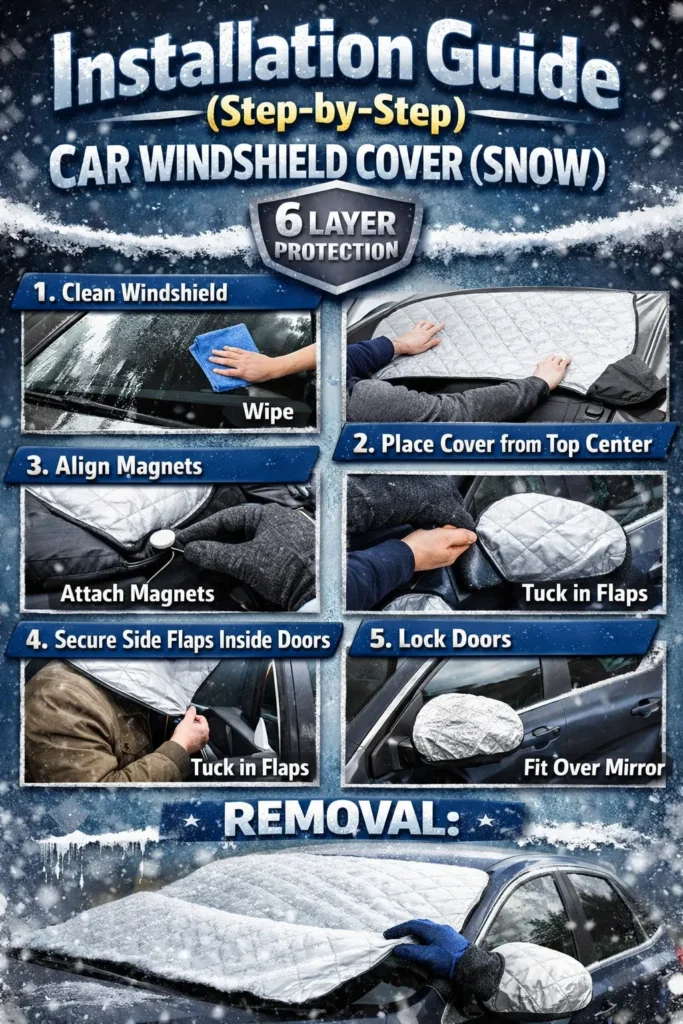 Installation Guide
(Step-by-Step)
CAR WINDSHIELD COVER (SNOW)

6 LAYER PROTECTION

1. Clean Windshield

Wipe

2. Place Cover from Top Center

3. Align Magnets

Attach Magnets

Tuck in Flaps

4. Secure Side Flaps Inside Doors

Tuck in Flaps

5. Lock Doors

Fit Over Mirror

REMOVAL: