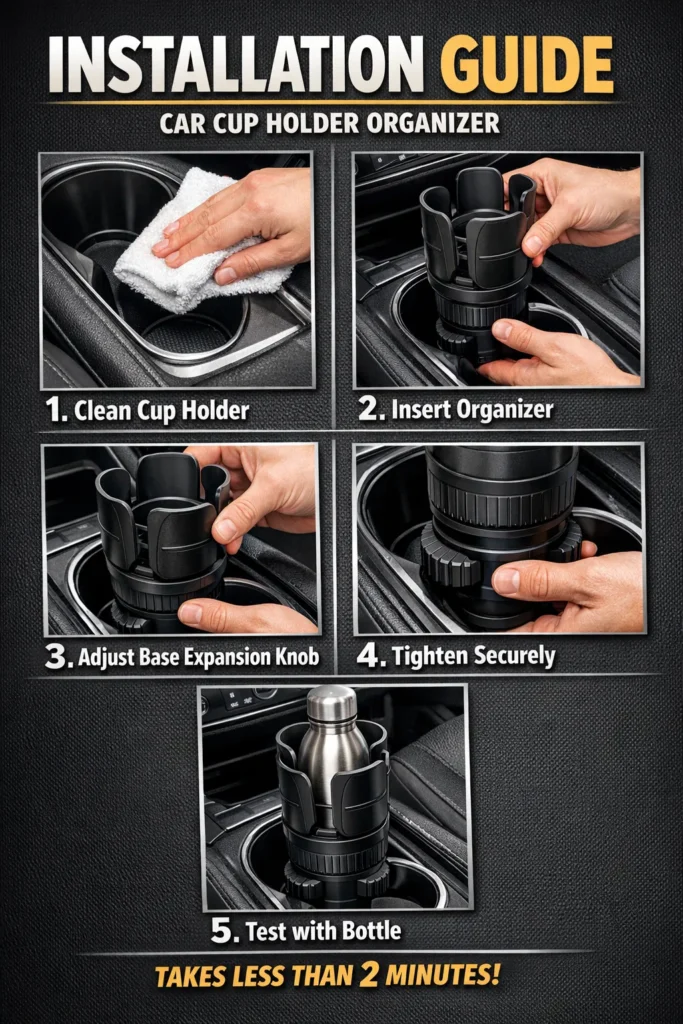 INSTALLATION GUIDE

CAR CUP HOLDER ORGANIZER

1. Clean Cup Holder

2. Insert Organizer

3. Adjust Base Expansion Knob

4. Tighten Securely

5. Test with Bottle

TAKES LESS THAN 2 MINUTES!